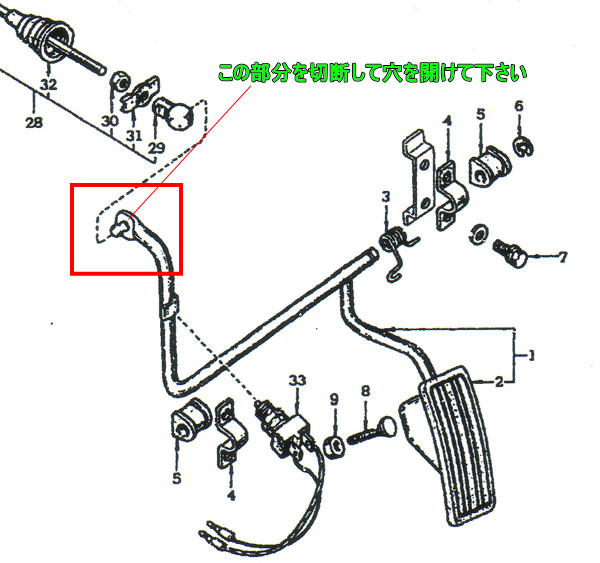 この部分を切断して穴を開けて下さい

32
28
30
31
29
4
5
6
3
7
1
2
33
9
8
5
4